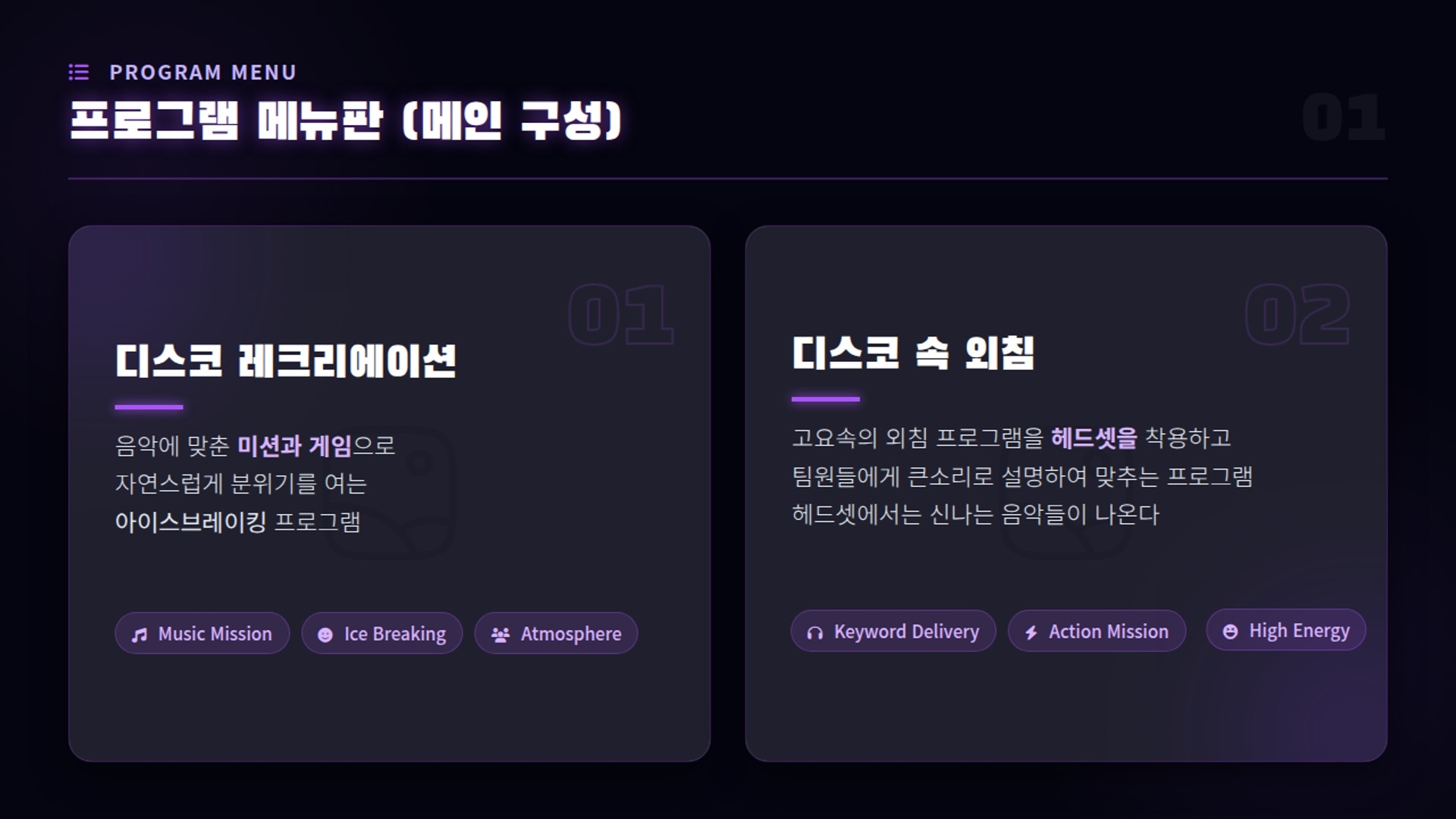 PROGRAM MENU

프로그램 메뉴판 (메인 구성)

01

01

디스코 레크리에이션

음악에 맞춘 미션과 게임으로 자연스럽게 분위기를 여는 아이스브레이킹 프로그램

Music Mission

Ice Breaking

Atmosphere

02

디스코 속 외침

고요속의 외침 프로그램을 헤드셋을 착용하고 팀원들에게 큰소리로 설명하여 맞추는 프로그램 헤드셋에서는 신나는 음악들이 나온다

Keyword Delivery

Action Mission

High Energy